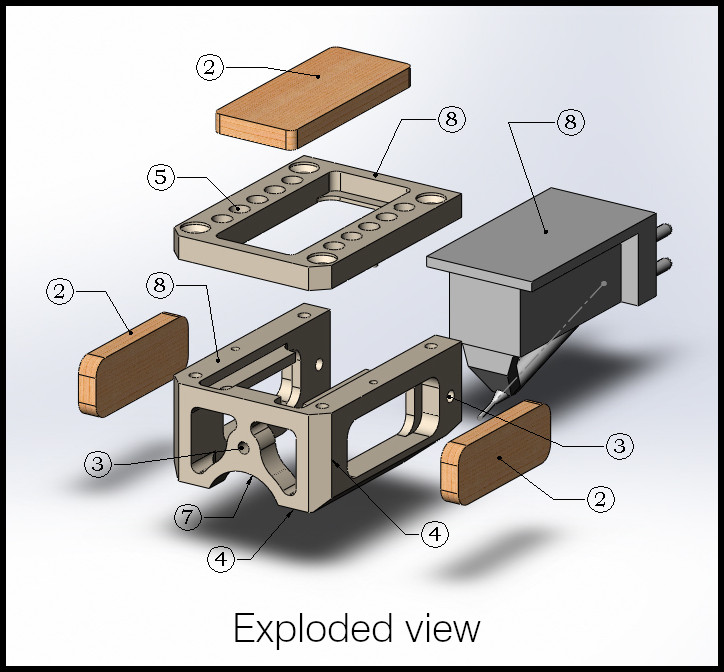 2
8
8
5
2
8
3
3
2
7
4
4
Exploded view